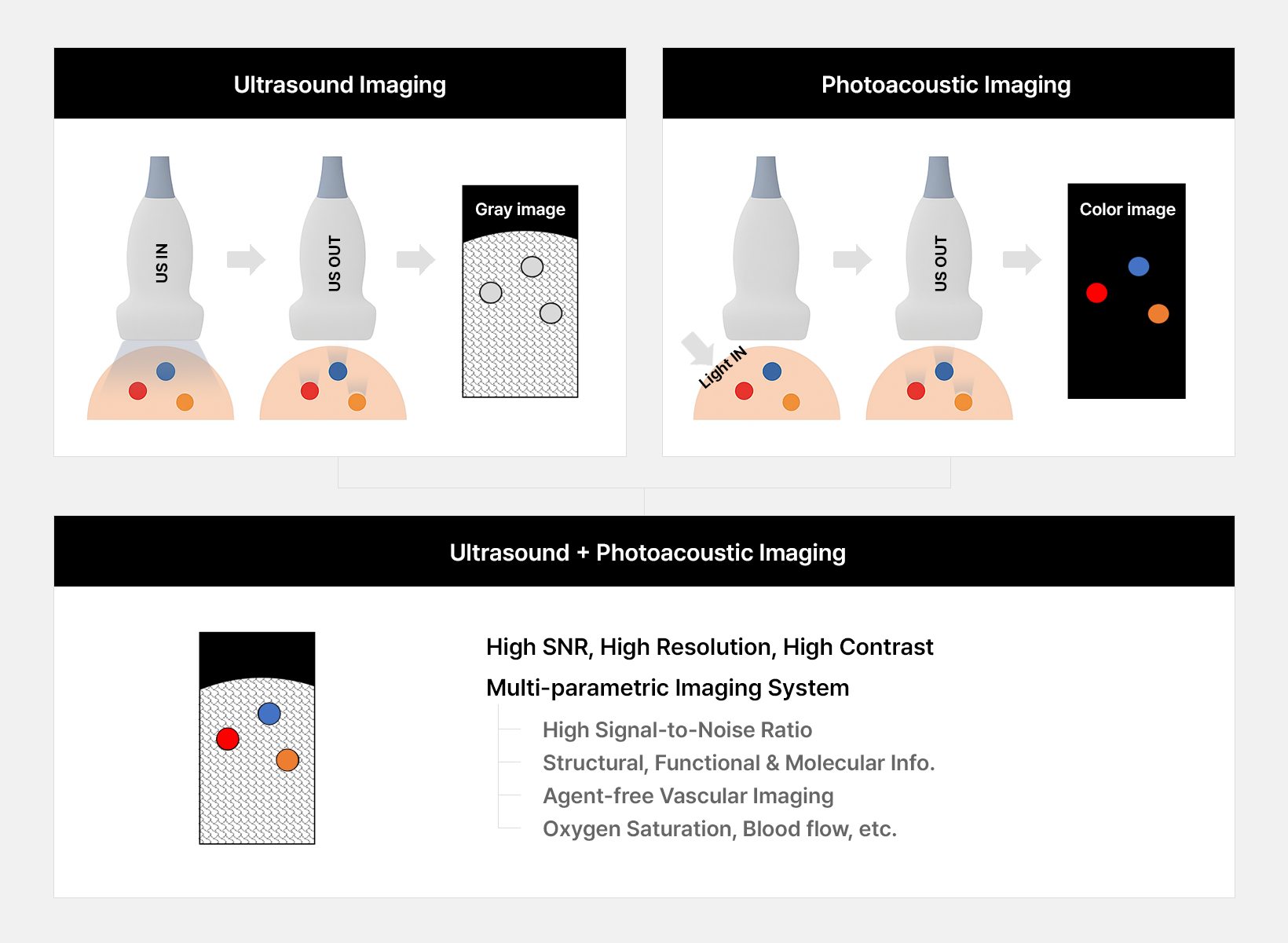 Ultrasound Imaging

US IN

US OUT

Gray image

Photoacoustic Imaging

Light IN

US OUT

Color image

Ultrasound + Photoacoustic Imaging

High SNR, High Resolution, High Contrast

Multi-parametric Imaging System

High Signal-to-Noise Ratio

Structural, Functional & Molecular Info.

Agent-free Vascular Imaging

Oxygen Saturation, Blood flow, etc.